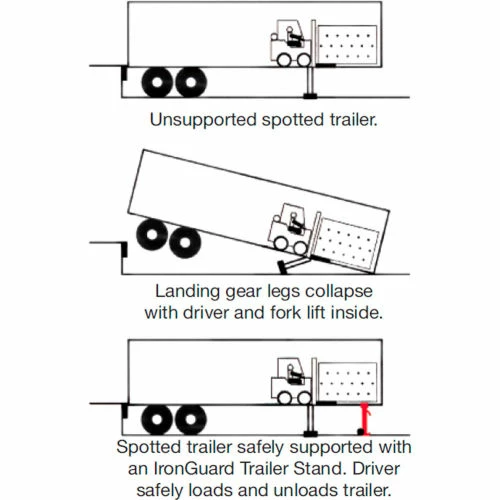 Unsupported spotted trailer.

Landing gear legs collapse with driver and fork lift inside.

Spotted trailer safely supported with an IronGuard Trailer Stand. Driver safely loads and unloads trailer.