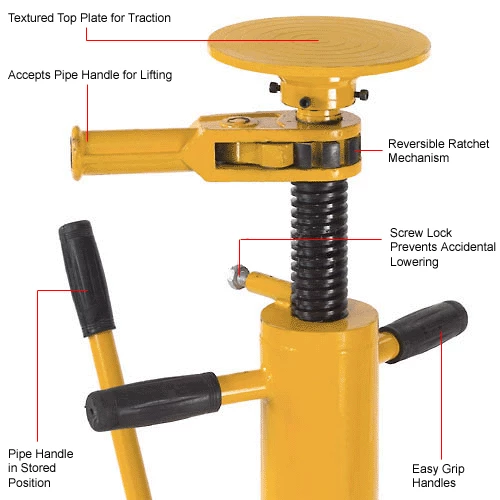 Textured Top Plate for Traction

Accepts Pipe Handle for Lifting

Reversible Ratchet Mechanism

Screw Lock Prevents Accidental Lowering

Pipe Handle in Stored Position

Easy Grip Handles